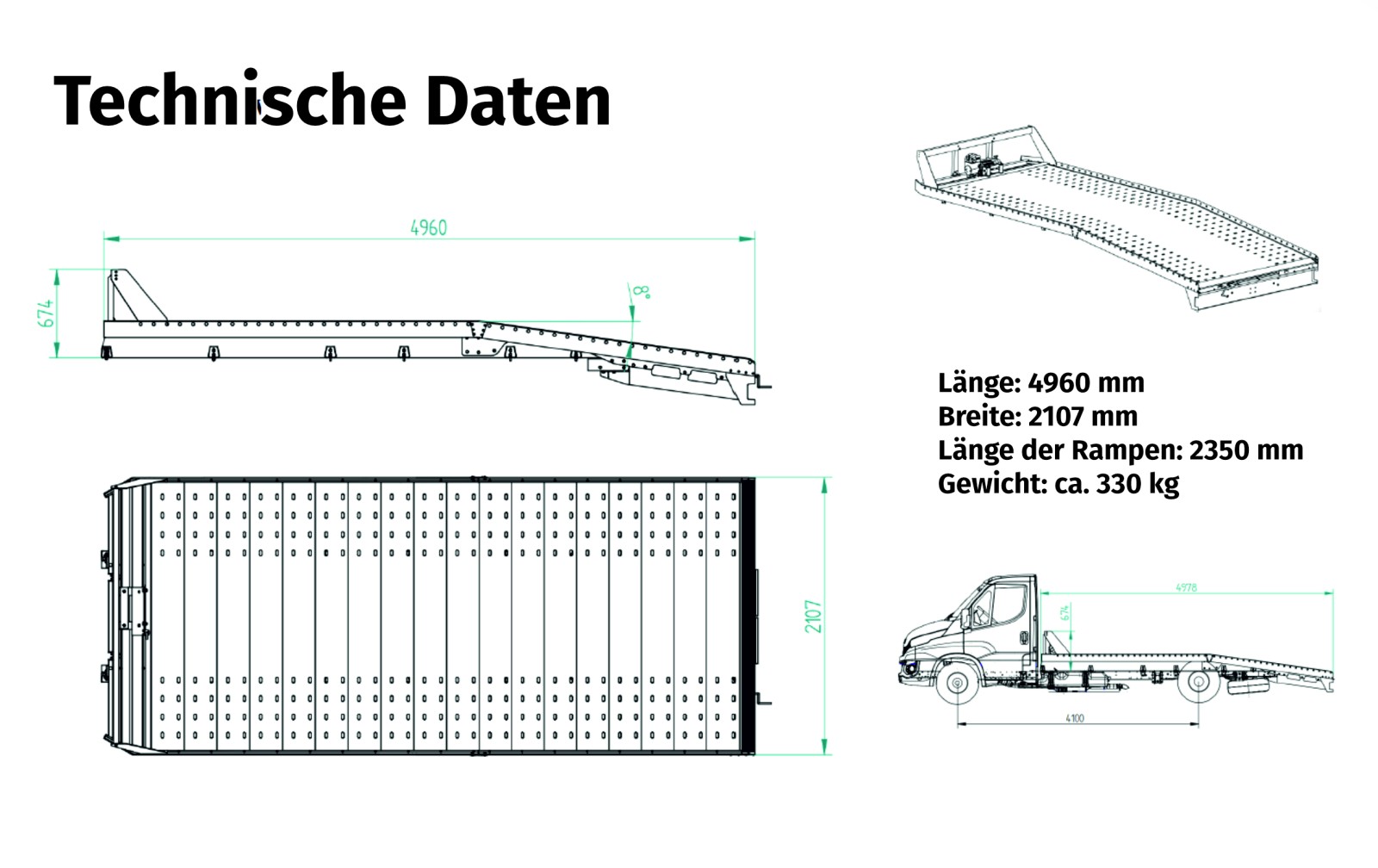 Technische Daten

4960

674

8°

2107

Länge: 4960 mm
Breite: 2107 mm
Länge der Rampen: 2350 mm
Gewicht: ca. 330 kg

4978

674

4100